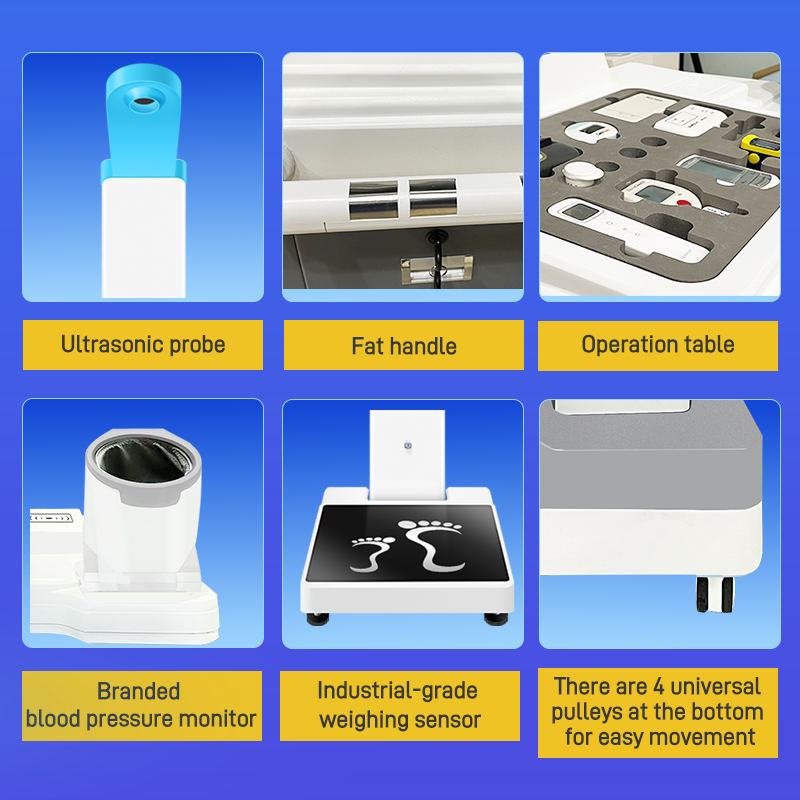 Ultrasonic probe

Fat handle

Operation table

Branded blood pressure monitor

Industrial-grade weighing sensor

There are 4 universal pulleys at the bottom for easy movement